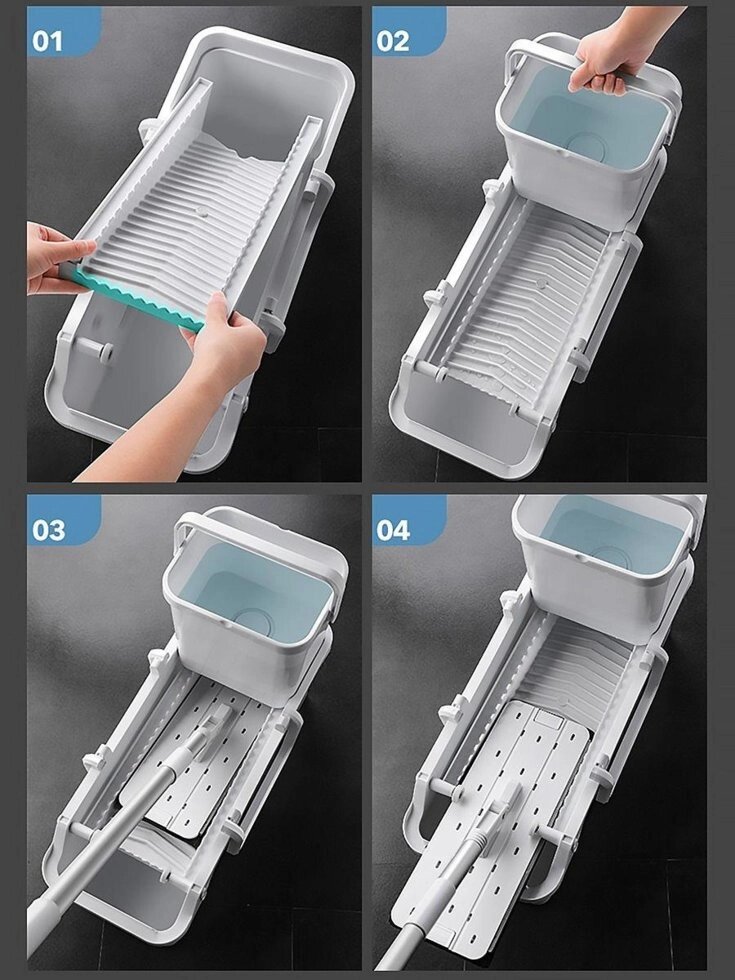 01

02

03

04